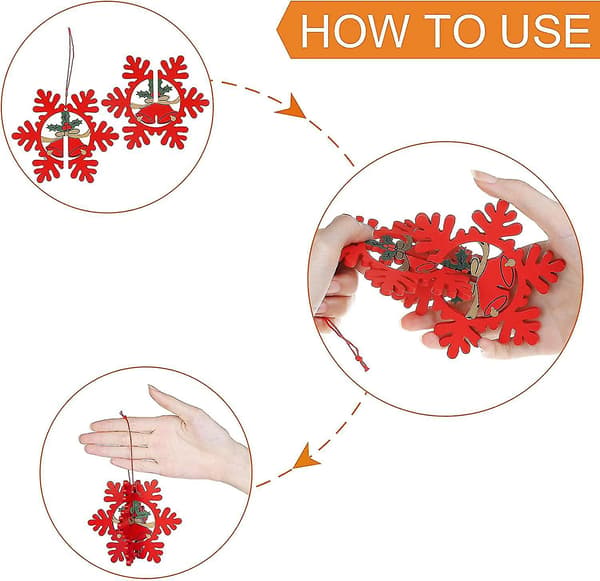 HOW TO USE