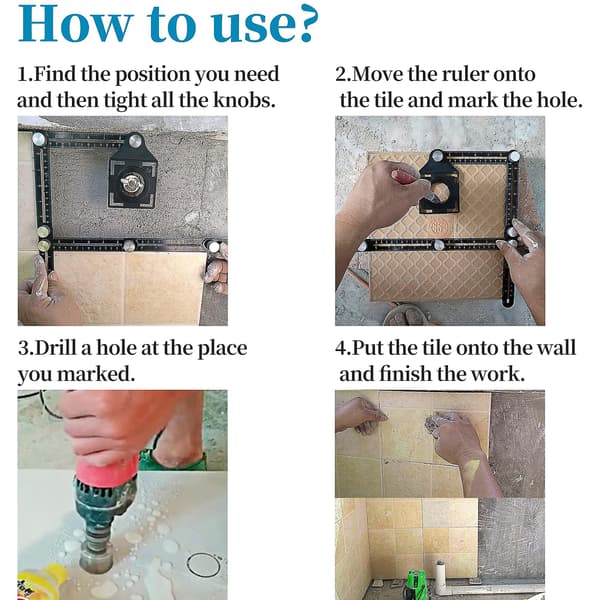 How to use?

1.Find the position you need and then tight all the knobs.

2.Move the ruler onto the tile and mark the hole.

3.Drill a hole at the place you marked.

4.Put the tile onto the wall and finish the work.