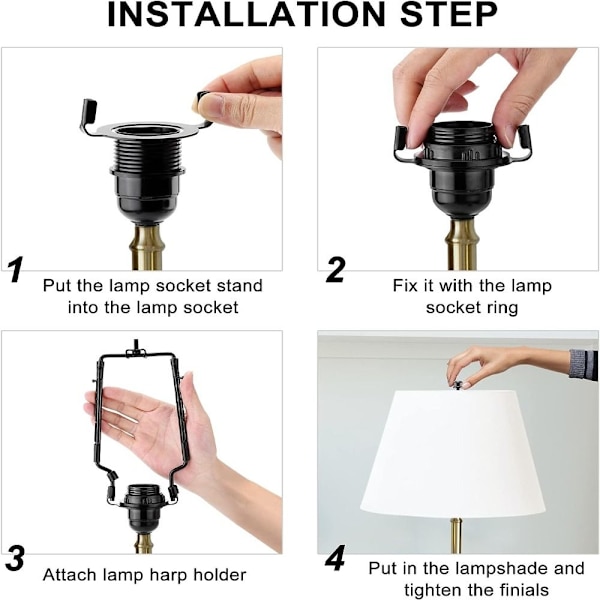 INSTALLATION STEP

1
Put the lamp socket stand into the lamp socket

2
Fix it with the lamp socket ring

3
Attach lamp harp holder

4
Put in the lampshade and tighten the finials