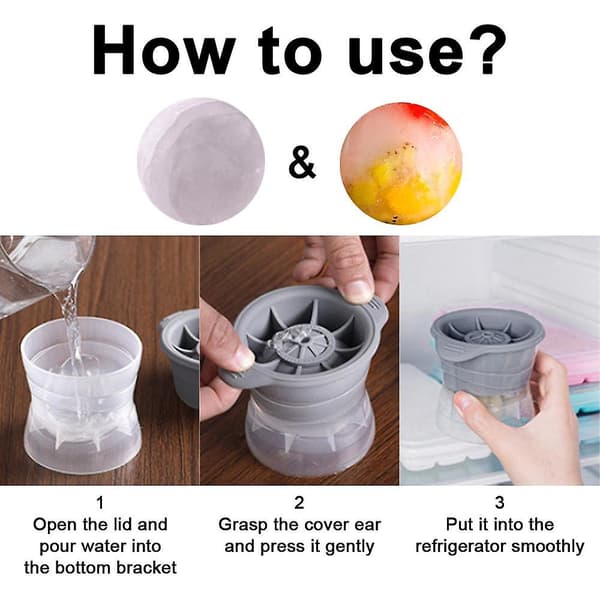 How to use?

&

1
Open the lid and pour water into the bottom bracket

2
Grasp the cover ear and press it gently

3
Put it into the refrigerator smoothly