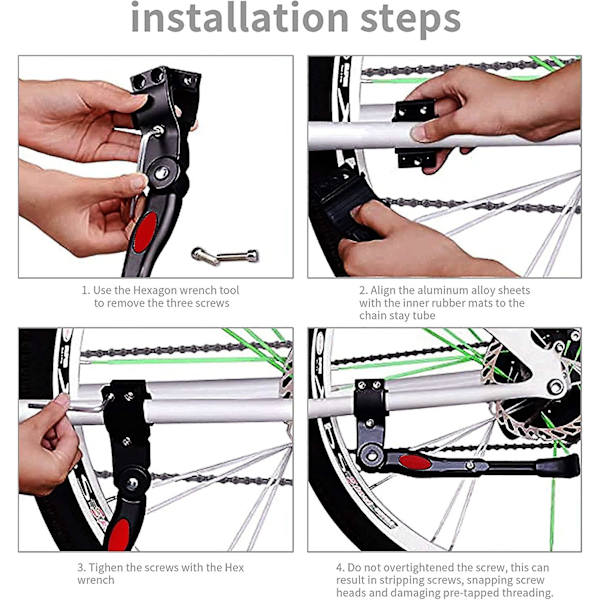 installation steps

1. Use the Hexagon wrench tool to remove the three screws

2. Align the aluminum alloy sheets with the inner rubber mats to the chain stay tube

3. Tighen the screws with the Hex wrench

4. Do not overtightened the screw, this can result in stripping screws, snapping screw heads and damaging pre-tapped threading.