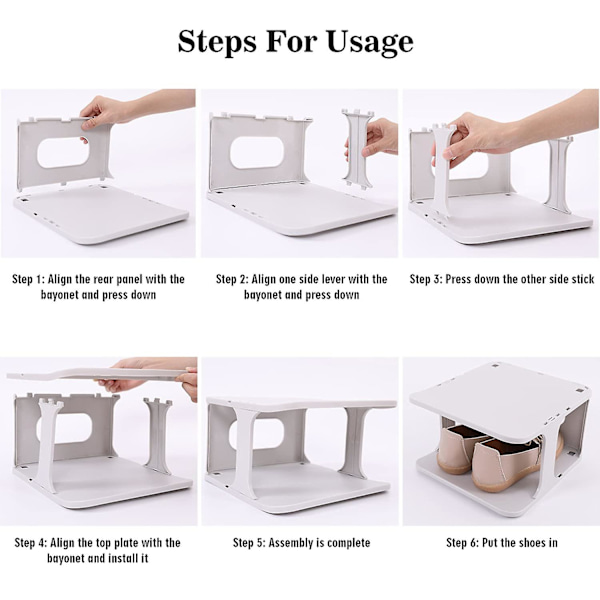 Steps For Usage

Step 1: Align the rear panel with the bayonet and press down

Step 2: Align one side lever with the bayonet and press down

Step 3: Press down the other side stick

Step 4: Align the top plate with the bayonet and install it

Step 5: Assembly is complete

Step 6: Put the shoes in