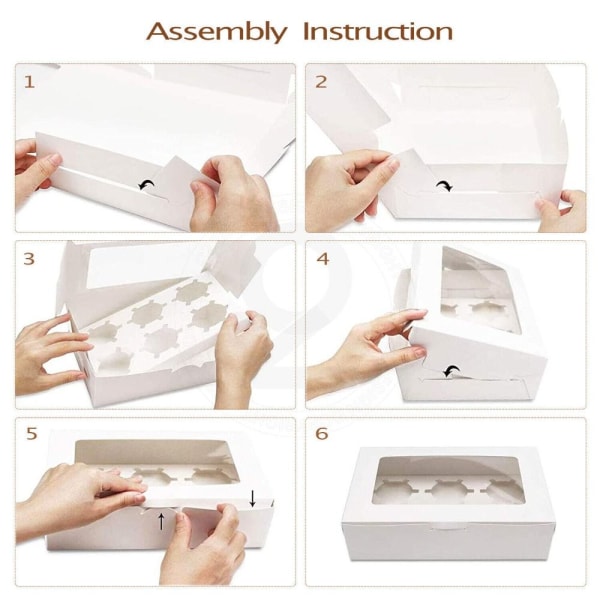 Assembly Instruction

1

2

3

4

5

6