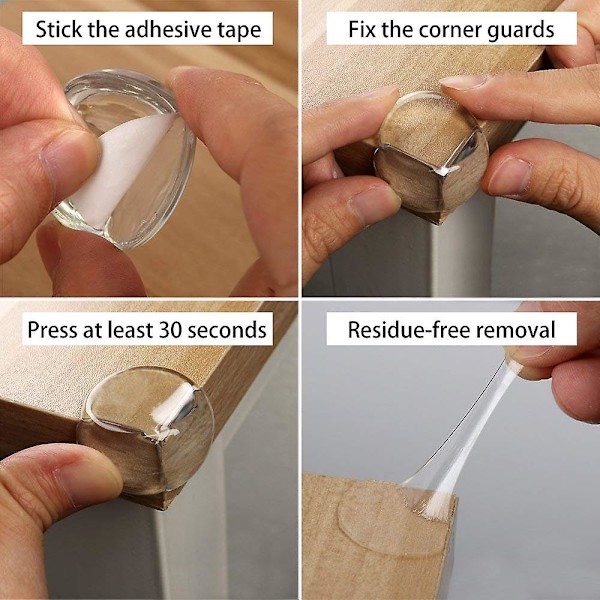 Stick the adhesive tape

Fix the corner guards

Press at least 30 seconds

Residue-free removal