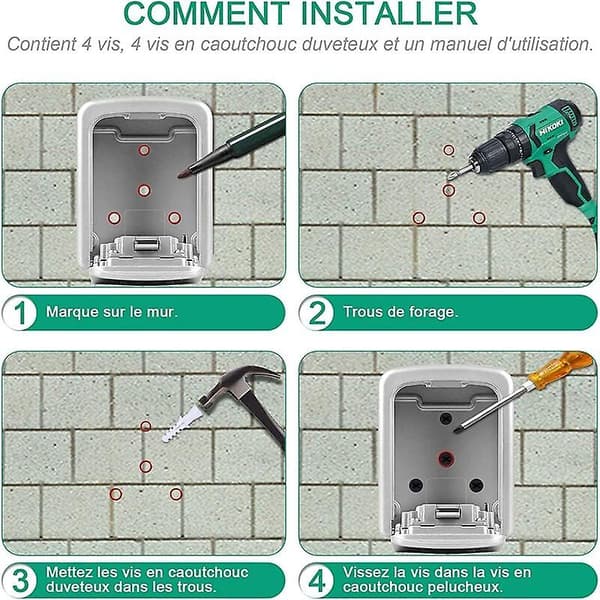 COMMENT INSTALLER

Contient 4 vis, 4 vis en caoutchouc duveteux et un manuel d'utilisation.

HiKOKI

1 Marque sur le mur.

2 Trous de forage.

3 Mettez les vis en caoutchouc duveteux dans les trous.

4 Vissez la vis dans la vis en caoutchouc pelucheux.