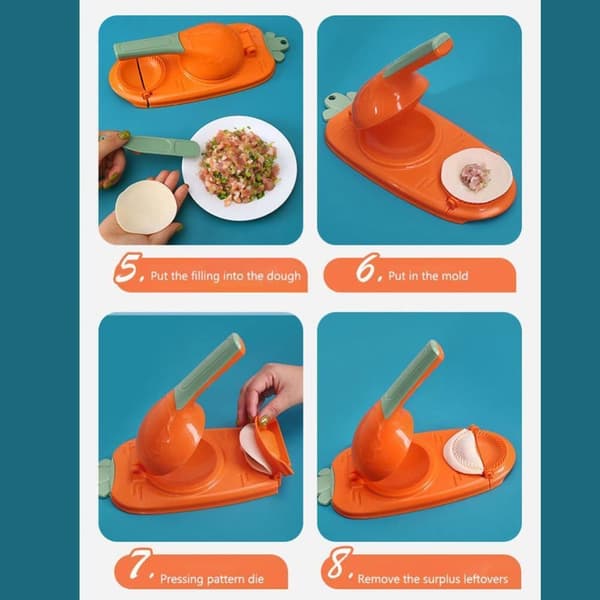 5. Put the filling into the dough

6. Put in the mold

7. Pressing pattern die

8. Remove the surplus leftovers