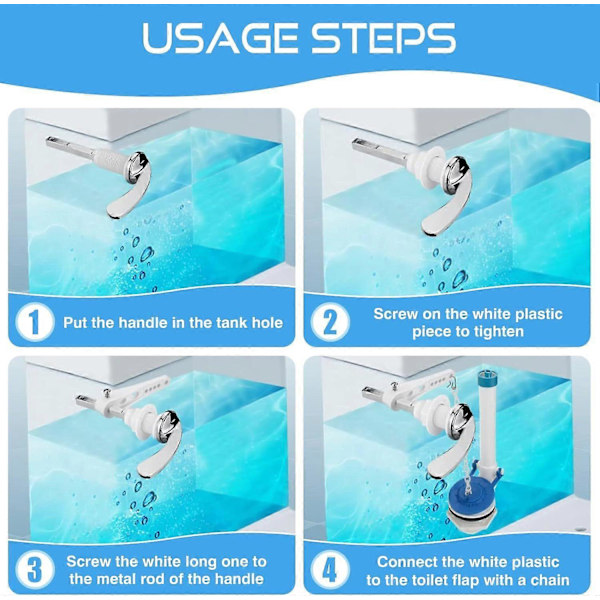 USAGE STEPS

1 Put the handle in the tank hole

2 Screw on the white plastic piece to tighten

3 Screw the white long one to the metal rod of the handle

4 Connect the white plastic to the toilet flap with a chain