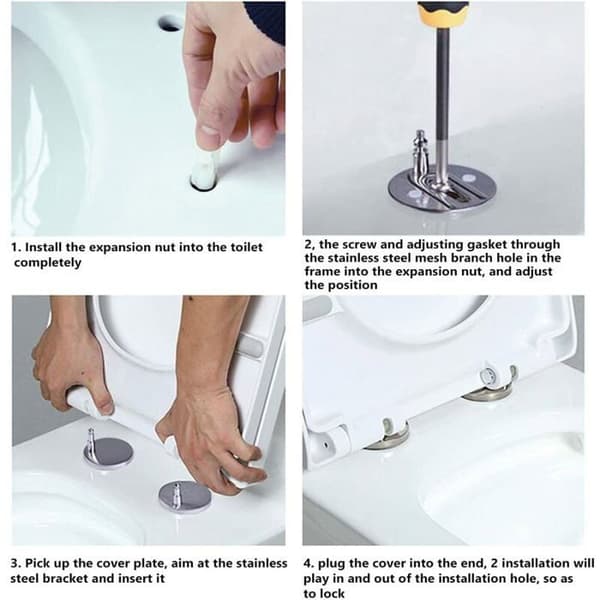 1. Install the expansion nut into the toilet completely

2, the screw and adjusting gasket through the stainless steel mesh branch hole in the frame into the expansion nut, and adjust the position

3. Pick up the cover plate, aim at the stainless steel bracket and insert it

4. plug the cover into the end, 2 installation will play in and out of the installation hole, so as to lock