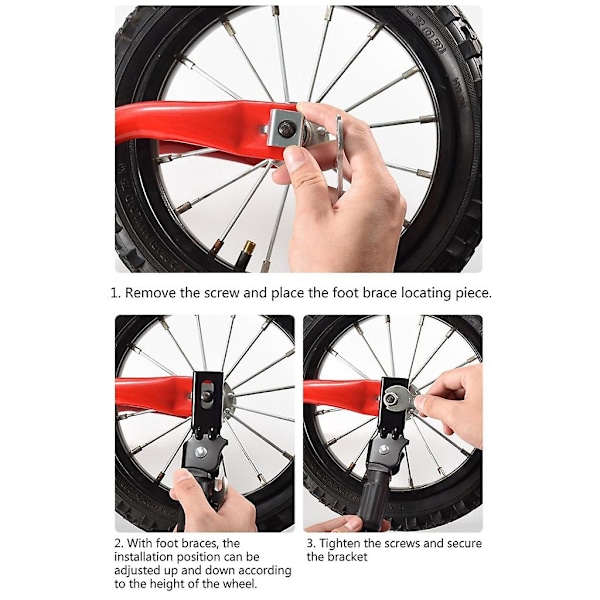 1. Remove the screw and place the foot brace locating piece.

2. With foot braces, the installation position can be adjusted up and down according to the height of the wheel.

3. Tighten the screws and secure the bracket