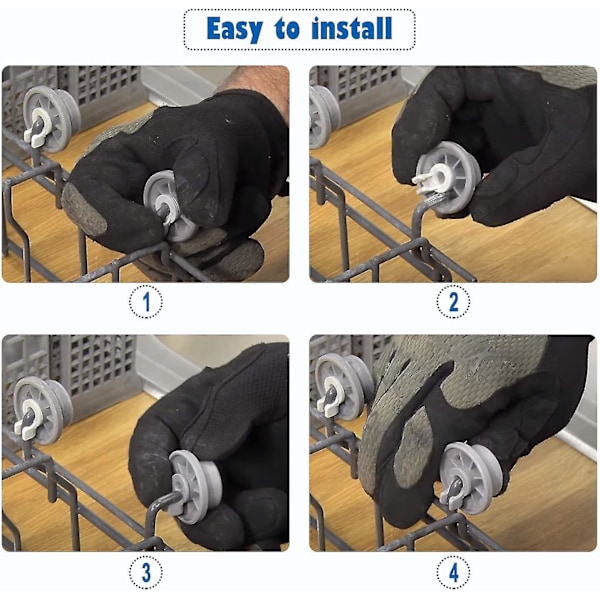 Easy to install

1

2

3

4