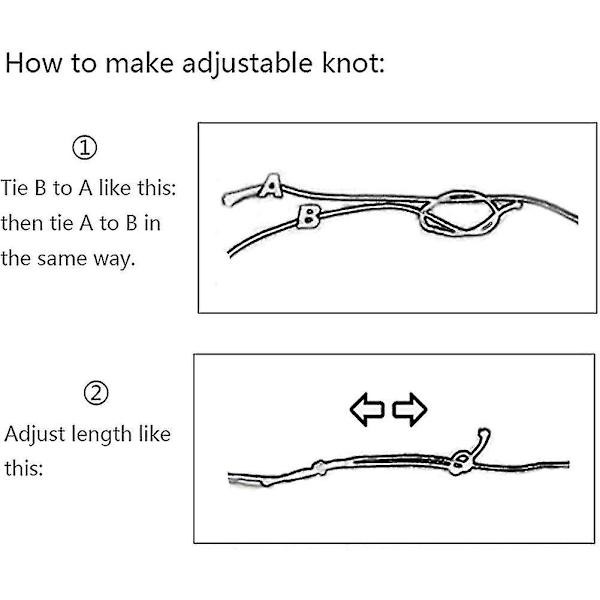 How to make adjustable knot:

①
Tie B to A like this: then tie A to B in the same way.

A
B

②
Adjust length like this: