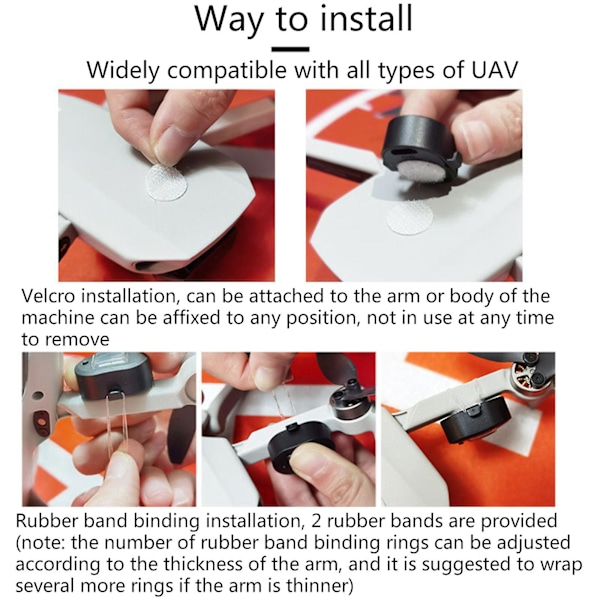 Way to install

Widely compatible with all types of UAV

Velcro installation, can be attached to the arm or body of the machine can be affixed to any position, not in use at any time to remove

Rubber band binding installation, 2 rubber bands are provided (note: the number of rubber band binding rings can be adjusted according to the thickness of the arm, and it is suggested to wrap several more rings if the arm is thinner)