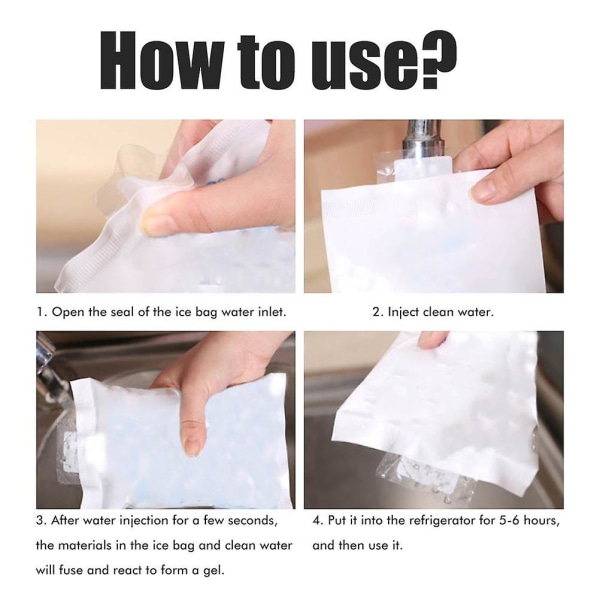 How to use?

1. Open the seal of the ice bag water inlet.

2. Inject clean water.

3. After water injection for a few seconds, the materials in the ice bag and clean water will fuse and react to form a gel.

4. Put it into the refrigerator for 5-6 hours, and then use it.