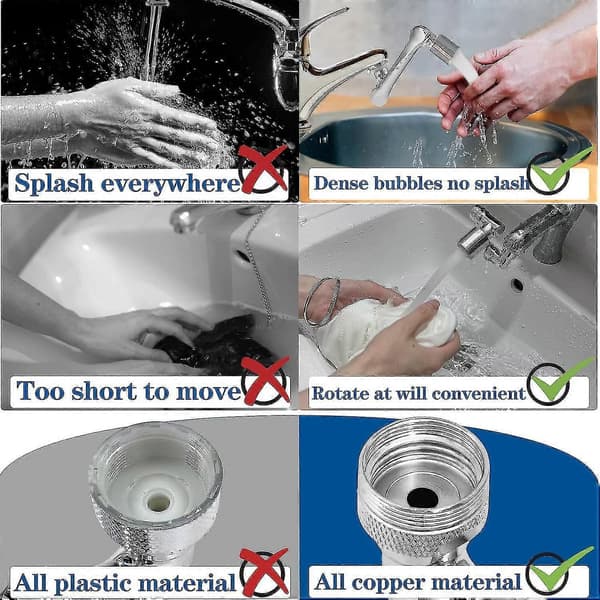 Splash everywhere

Dense bubbles no splash

Too short to move

Rotate at will convenient

All plastic material

All copper material