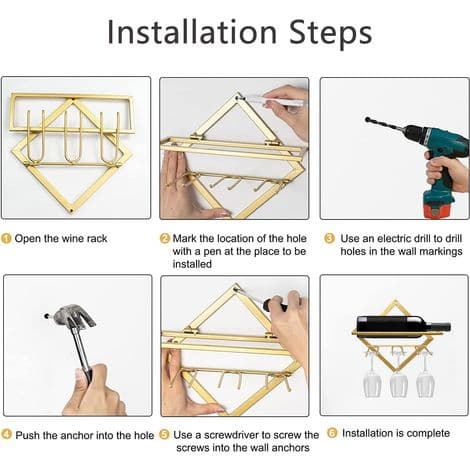 Installation Steps

1 Open the wine rack

2 Mark the location of the hole with a pen at the place to be installed

3 Use an electric drill to drill holes in the wall markings

4 Push the anchor into the hole

5 Use a screwdriver to screw the screws into the wall anchors

6 Installation is complete