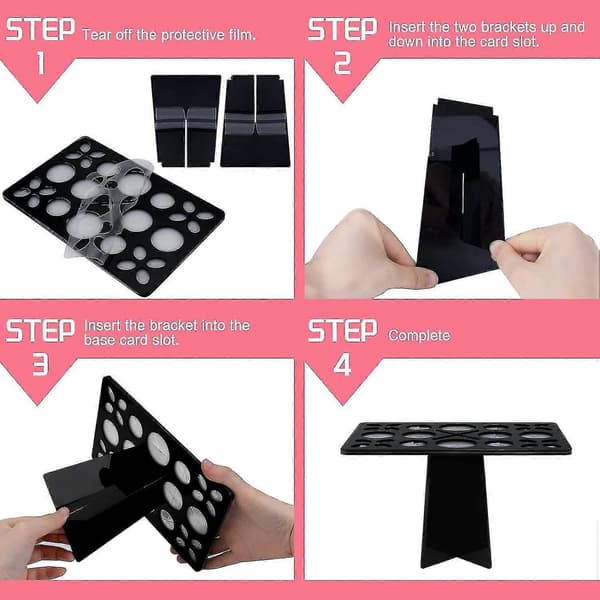 STEP 1 Tear off the protective film.

STEP 2 Insert the two brackets up and down into the card slot.

STEP 3 Insert the bracket into the base card slot.

STEP 4 Complete