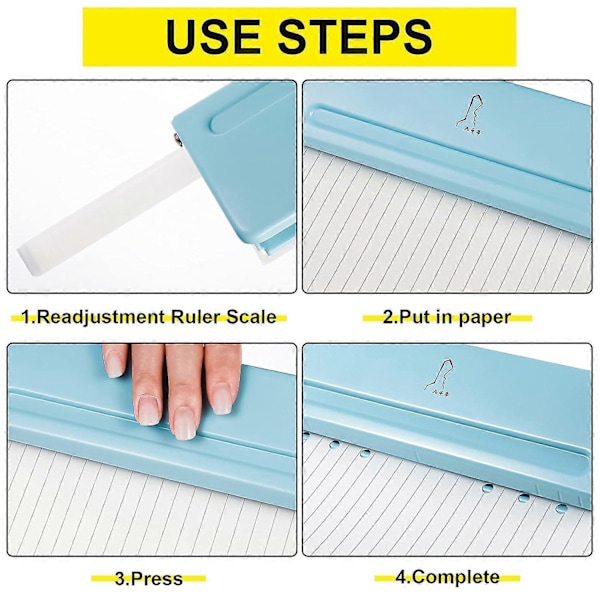 USE STEPS

1.Readjustment Ruler Scale

2.Put in paper

3.Press

4.Complete