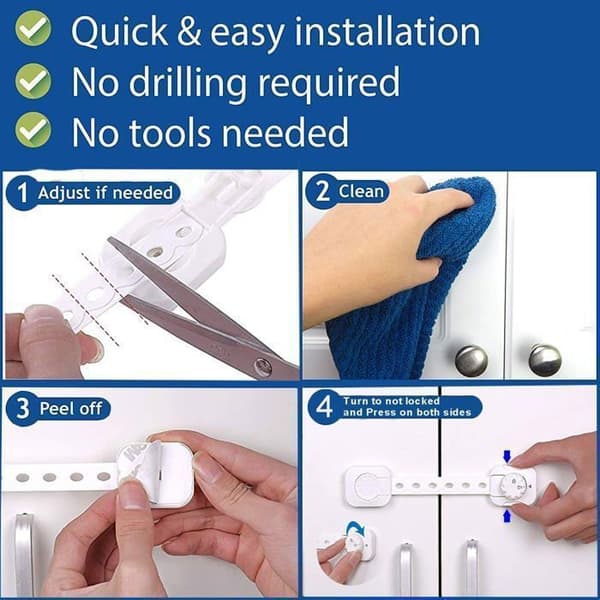 Quick & easy installation
No drilling required
No tools needed

1 Adjust if needed

2 Clean

3 Peel off

4 Turn to not locked and Press on both sides