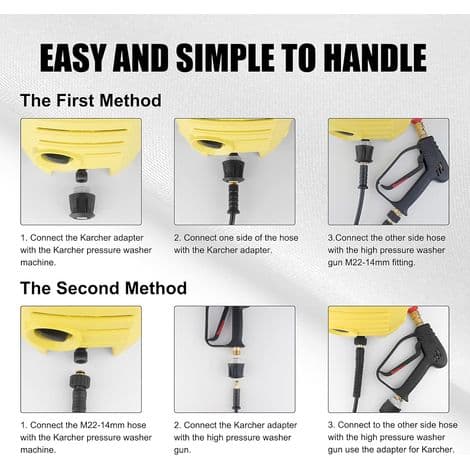 EASY AND SIMPLE TO HANDLE

The First Method

1. Connect the Karcher adapter with the Karcher pressure washer machine.

2. Connect one side of the hose with the Karcher adapter.

3.Connect the other side hose with the high pressure washer gun M22-14mm fitting.

The Second Method

1. Connect the M22-14mm hose with the Karcher pressure washer machine.

2. Connect the Karcher adapter with the high pressure washer gun.

3. Connect to the other side hose with the high pressure washer gun use the adapter for Karcher.