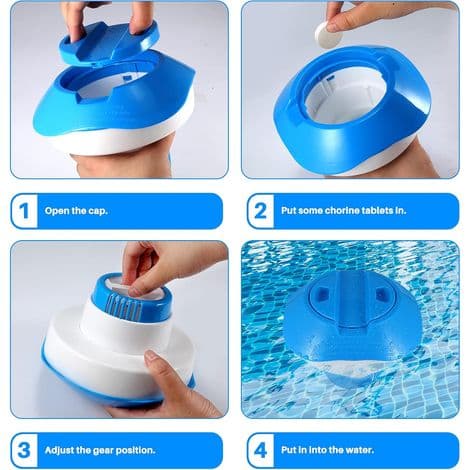 1 Open the cap.

2 Put some chorine tablets in.

3 Adjust the gear position.

4 Put in into the water.