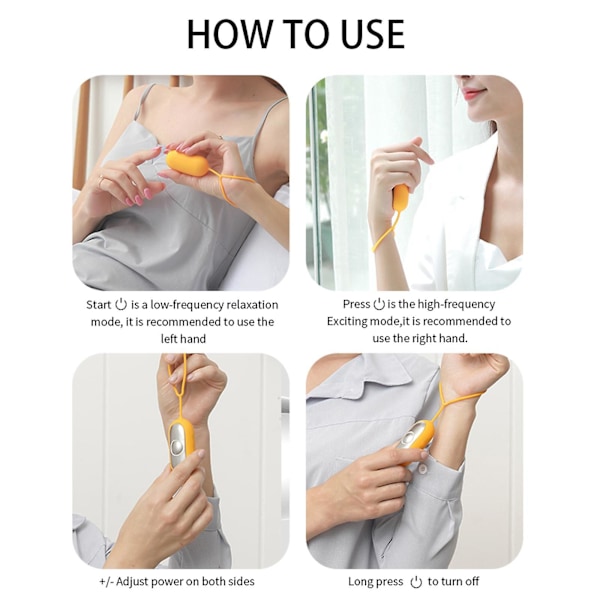 HOW TO USE

Start ⏻ is a low-frequency relaxation mode, it is recommended to use the left hand

Press ⏻ is the high-frequency Exciting mode,it is recommended to use the right hand.

+/- Adjust power on both sides

Long press ⏻ to turn off