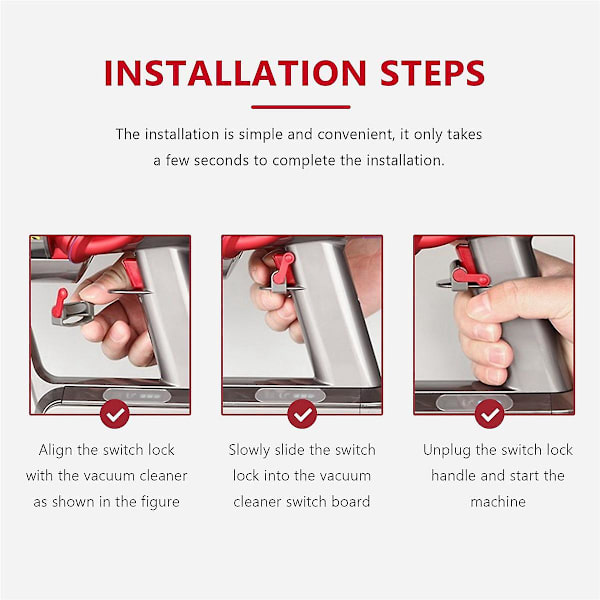 INSTALLATION STEPS

The installation is simple and convenient, it only takes a few seconds to complete the installation.

Align the switch lock with the vacuum cleaner as shown in the figure

Slowly slide the switch lock into the vacuum cleaner switch board

Unplug the switch lock handle and start the machine