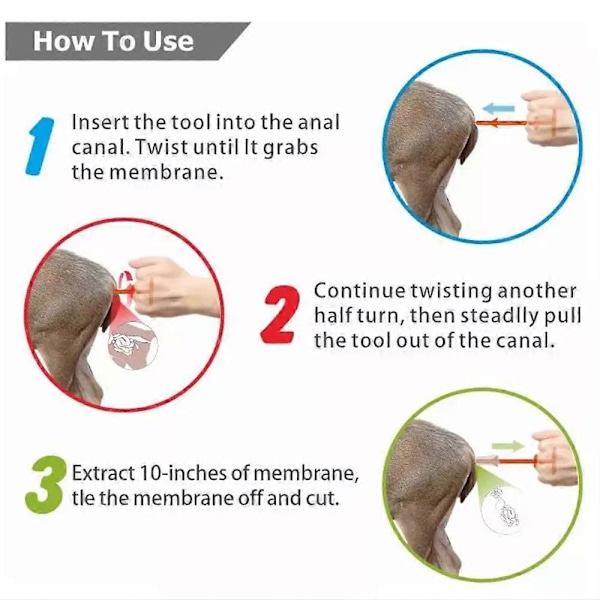 How To Use

1 Insert the tool into the anal canal. Twist until It grabs the membrane.

2 Continue twisting another half turn, then steadlly pull the tool out of the canal.

3 Extract 10-inches of membrane, tle the membrane off and cut.