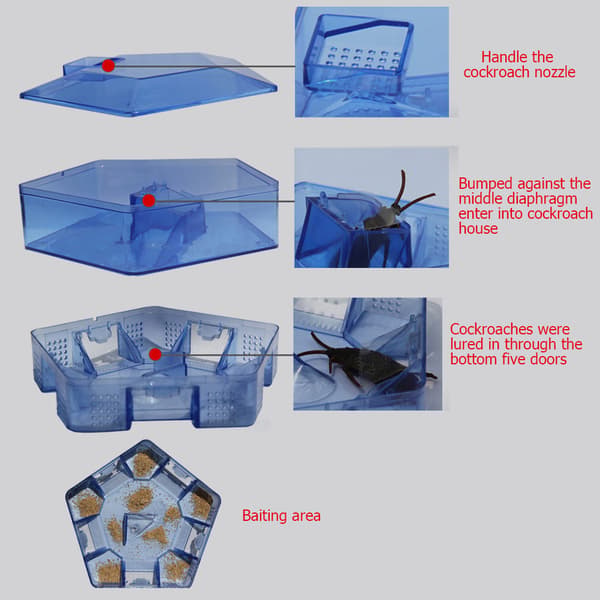 Handle the cockroach nozzle

Bumped against the middle diaphragm enter into cockroach house

Cockroaches were lured in through the bottom five doors

Baiting area