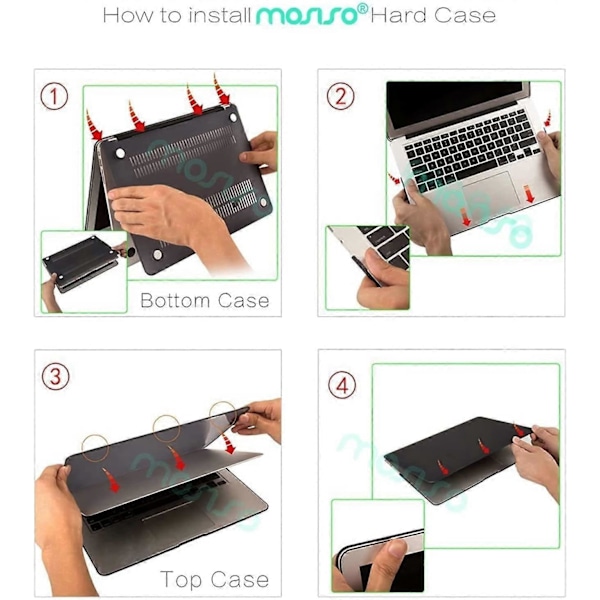 How to install mosiso® Hard Case

1

Bottom Case

2

3

Top Case

4