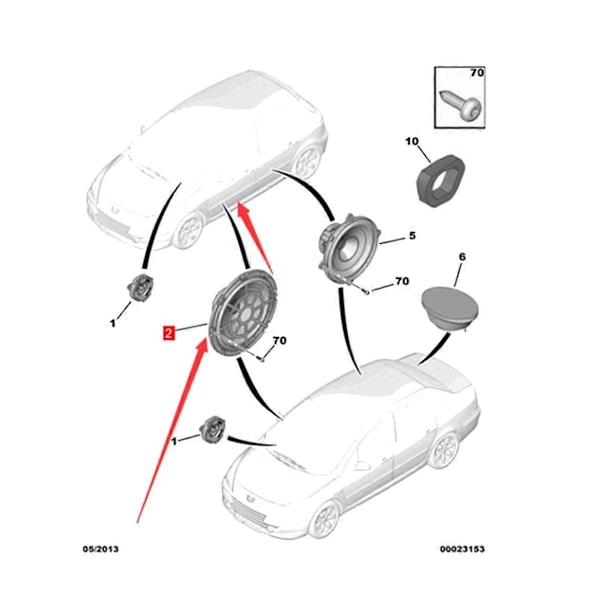 70
10
5
6
70
1
2
70
1
05/2013
00023153