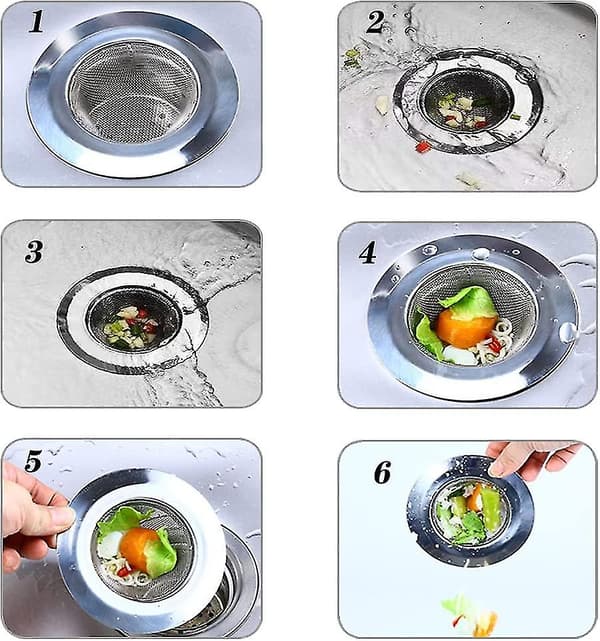 1

2

3

4

5

6