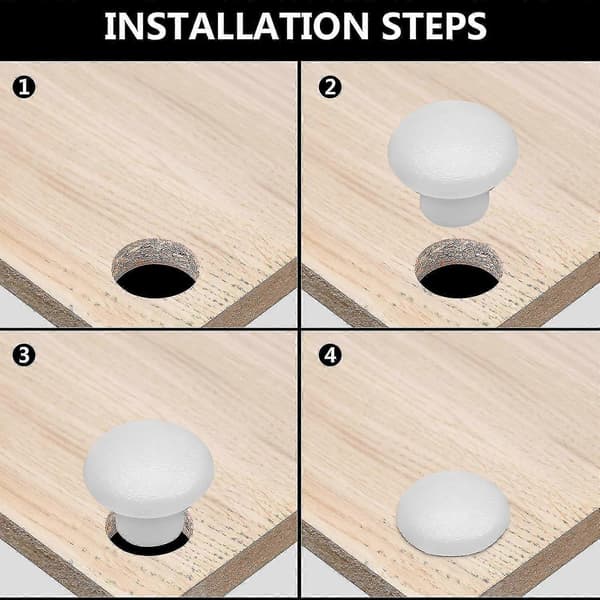 INSTALLATION STEPS

1

2

3

4