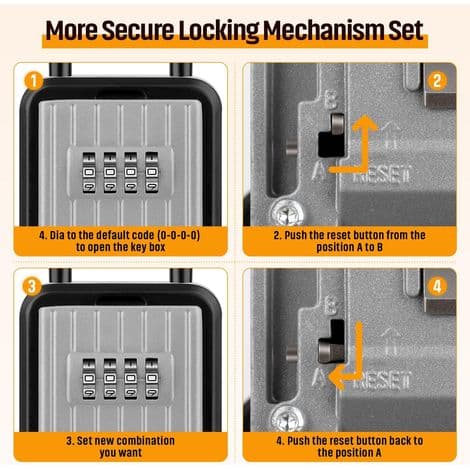 More Secure Locking Mechanism Set

1

0 0 0 0

4. Dia to the default code (0-0-0-0) to open the key box

2

B

A

RESET

2. Push the reset button from the position A to B

3

0 0 0 0

3. Set new combination you want

4

B

A

RESET

4. Push the reset button back to the position A