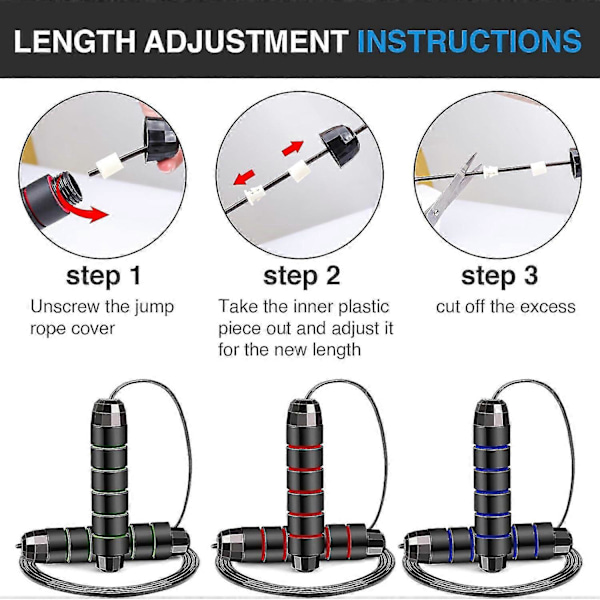 LENGTH ADJUSTMENT INSTRUCTIONS

step 1
Unscrew the jump rope cover

step 2
Take the inner plastic piece out and adjust it for the new length

step 3
cut off the excess