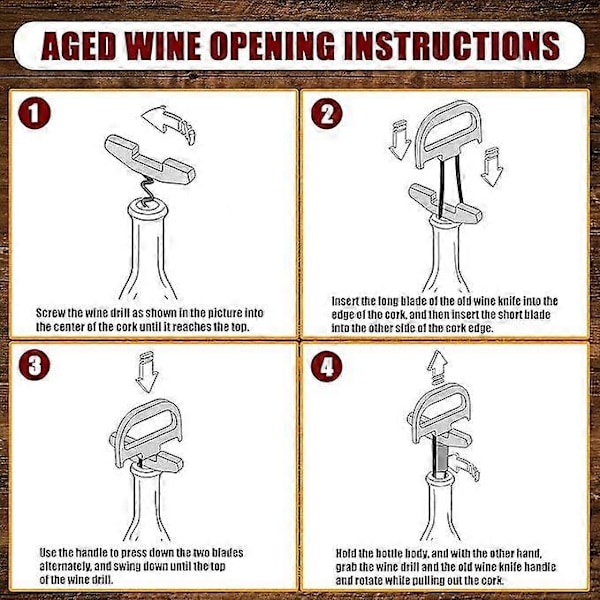 AGED WINE OPENING INSTRUCTIONS

1

Screw the wine drill as shown in the picture into the center of the cork until it reaches the top.

2

Insert the long blade of the old wine knife into the edge of the cork, and then insert the short blade into the other side of the cork edge.

3

Use the handle to press down the two blades alternately, and swing down until the top of the wine drill.

4

Hold the bottle body, and with the other hand, grab the wine drill and the old wine knife handle and rotate while pulling out the cork.