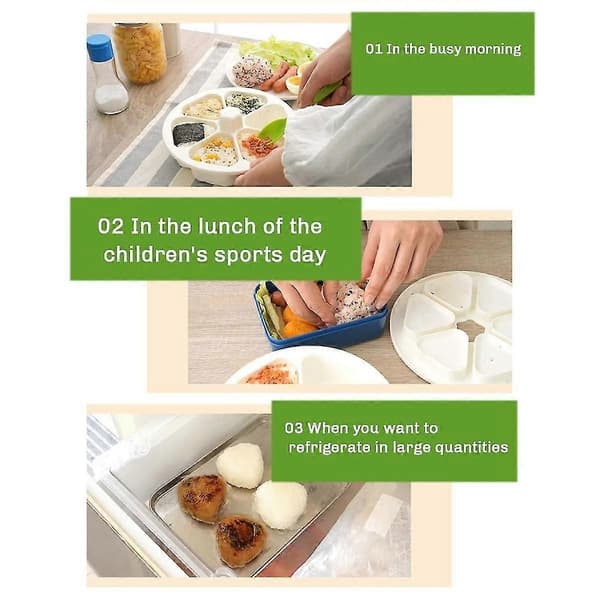 01 In the busy morning

02 In the lunch of the children's sports day

03 When you want to refrigerate in large quantities