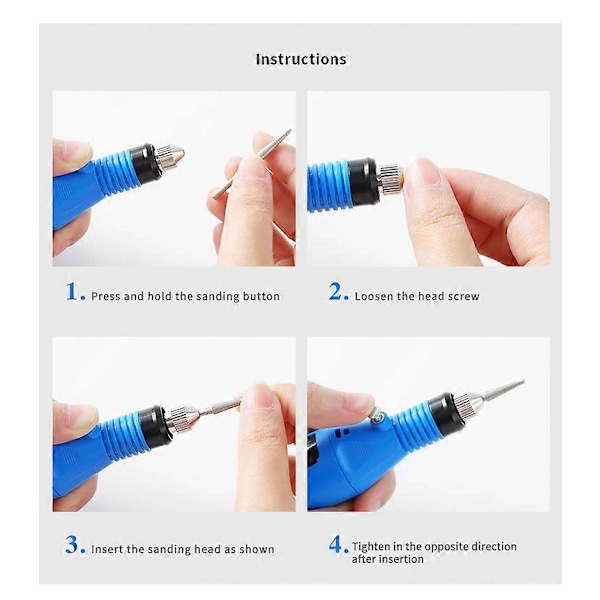 Instructions

1. Press and hold the sanding button

2. Loosen the head screw

3. Insert the sanding head as shown

4. Tighten in the opposite direction after insertion