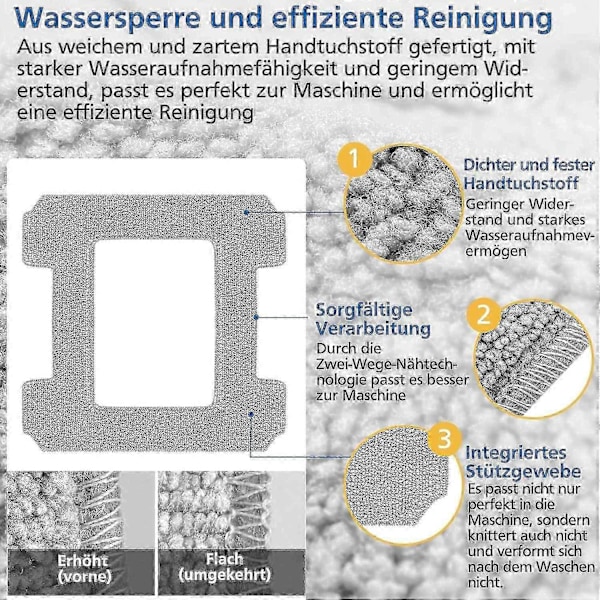 Wassersperre und effiziente Reinigung

Aus weichem und zartem Handtuchstoff gefertigt, mit starker Wasseraufnahmefähigkeit und geringem Widerstand, passt es perfekt zur Maschine und ermöglicht eine effiziente Reinigung

1

Dichter und fester Handtuchstoff

Geringer Widerstand und starkes Wasseraufnahmevermögen

Sorgfältige Verarbeitung

Durch die Zwei-Wege-Nähtechnologie passt es besser zur Maschine

2

3

Integriertes Stützgewebe

Es passt nicht nur perfekt in die Maschine, sondern knittert auch nicht und verformt sich nach dem Waschen nicht.

Erhöht (vorne)

Flach (umgekehrt)