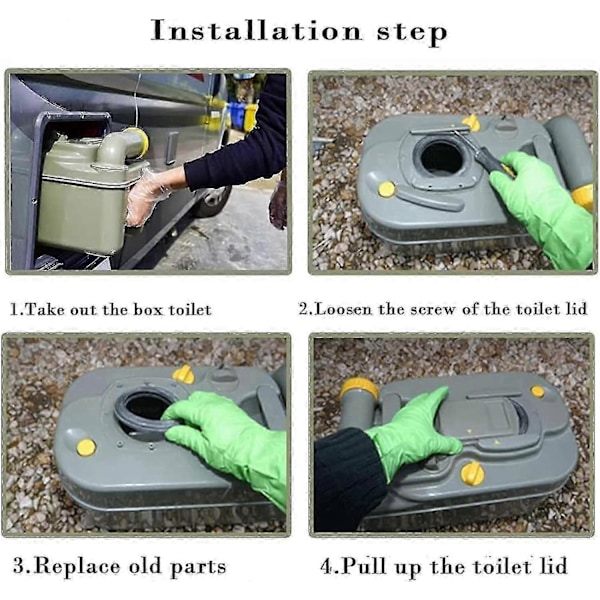 Installation step

1.Take out the box toilet

2.Loosen the screw of the toilet lid

3.Replace old parts

4.Pull up the toilet lid