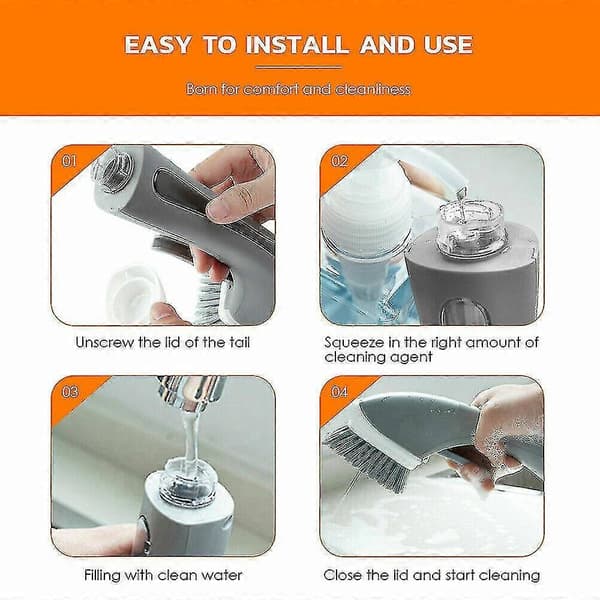 EASY TO INSTALL AND USE

Born for comfort and cleanliness

01

Unscrew the lid of the tail

02

Squeeze in the right amount of cleaning agent

03

Filling with clean water

04

Close the lid and start cleaning