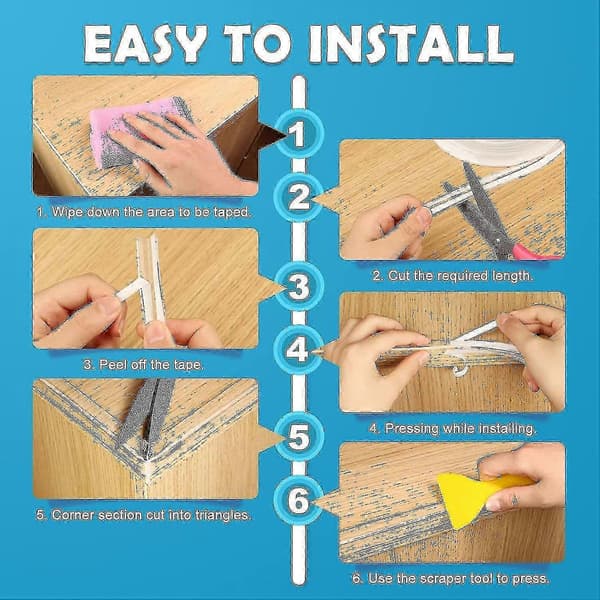 EASY TO INSTALL

1

1. Wipe down the area to be taped.

2

2. Cut the required length.

3

3. Peel off the tape.

4

4. Pressing while installing.

5

5. Corner section cut into triangles.

6

6. Use the scraper tool to press.