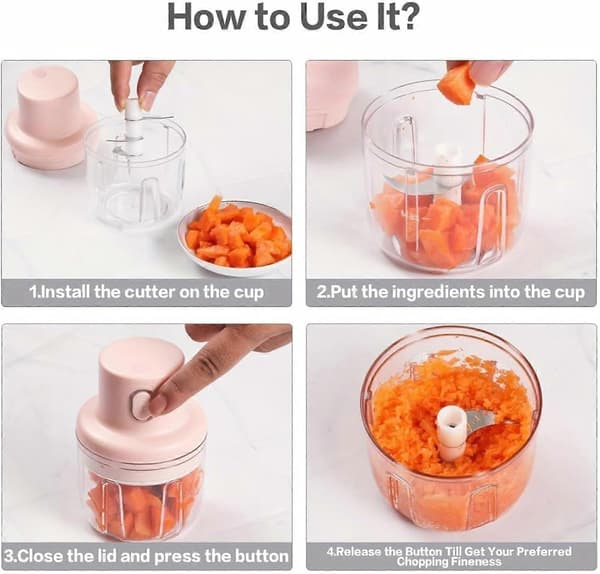 How to Use It?

1.Install the cutter on the cup

2.Put the ingredients into the cup

3.Close the lid and press the button

4.Release the Button Till Get Your Preferred Chopping Fineness