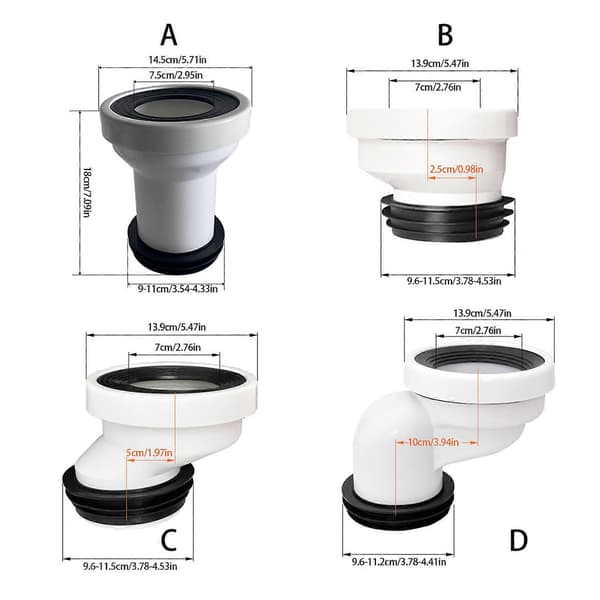 A

14.5cm/5.71in

7.5cm/2.95in

18cm/7.09in

9-11cm/3.54-4.33in

B

13.9cm/5.47in

7cm/2.76in

2.5cm/0.98in

9.6-11.5cm/3.78-4.53in

13.9cm/5.47in

7cm/2.76in

5cm/1.97in

C

9.6-11.5cm/3.78-4.53in

13.9cm/5.47in

7cm/2.76in

10cm/3.94in

D

9.6-11.2cm/3.78-4.41in