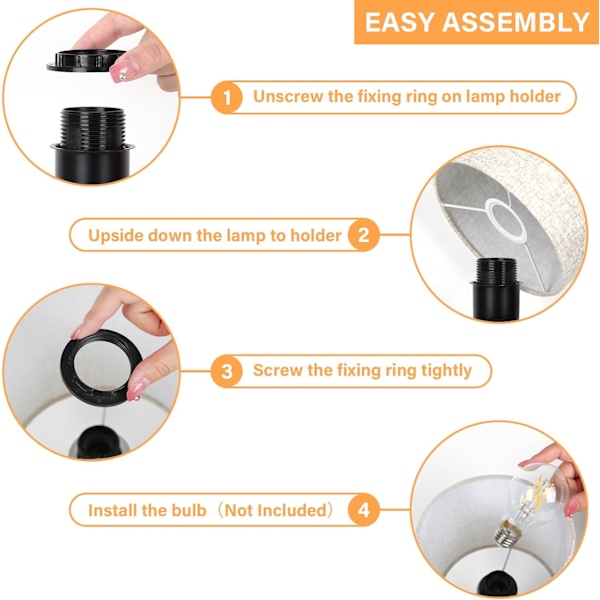 EASY ASSEMBLY

1 Unscrew the fixing ring on lamp holder

Upside down the lamp to holder 2

3 Screw the fixing ring tightly

Install the bulb（Not Included） 4