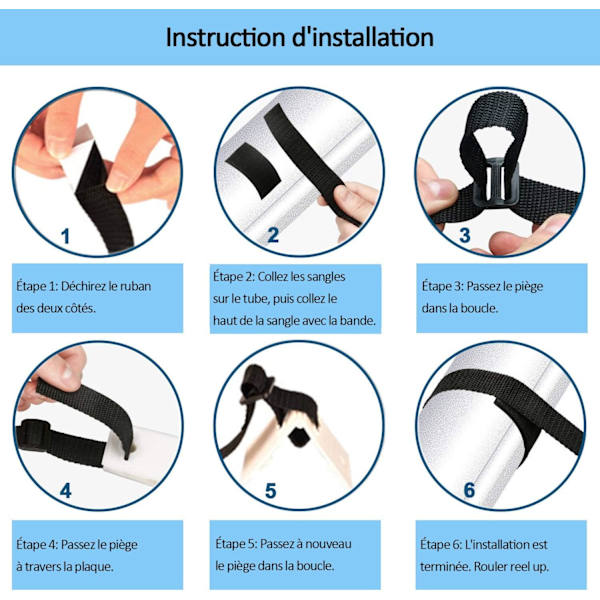 Instruction d'installation

1

2

3

Étape 1: Déchirez le ruban des deux côtés.

Étape 2: Collez les sangles sur le tube, puis collez le haut de la sangle avec la bande.

Étape 3: Passez le piège dans la boucle.

4

5

6

Étape 4: Passez le piège à travers la plaque.

Étape 5: Passez à nouveau le piège dans la boucle.

Étape 6: L'installation est terminée. Rouler reel up.