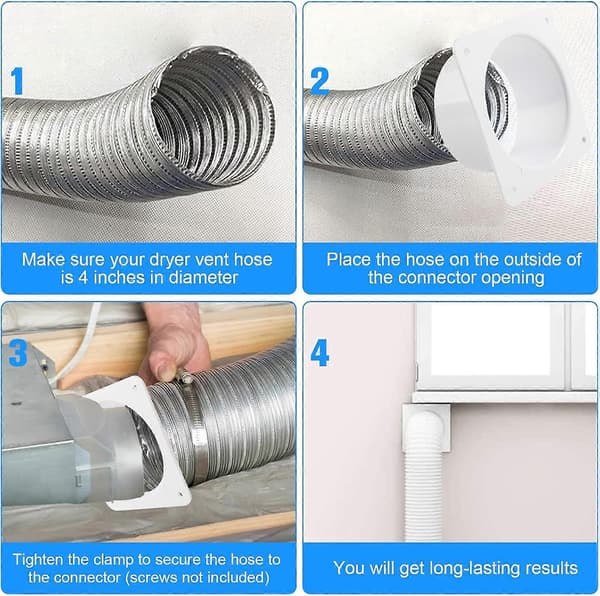 1

Make sure your dryer vent hose is 4 inches in diameter

2

Place the hose on the outside of the connector opening

3

Tighten the clamp to secure the hose to the connector (screws not included)

4

You will get long-lasting results