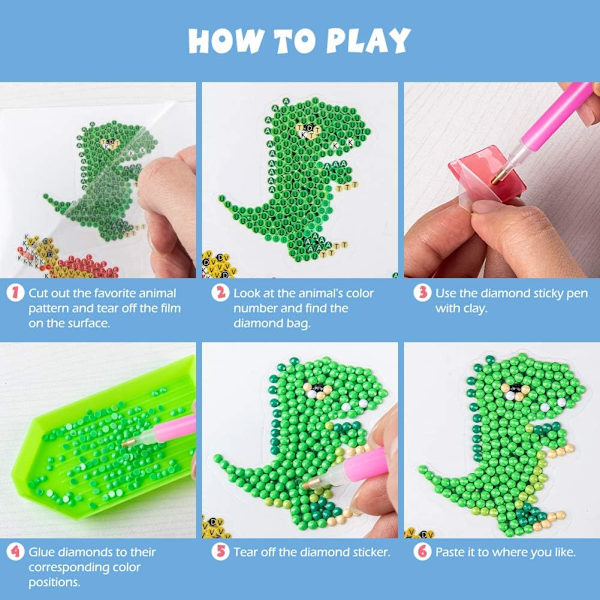 HOW TO PLAY

1 Cut out the favorite animal pattern and tear off the film on the surface.

2 Look at the animal's color number and find the diamond bag.

3 Use the diamond sticky pen with clay.

4 Glue diamonds to their corresponding color positions.

5 Tear off the diamond sticker.

6 Paste it to where you like.