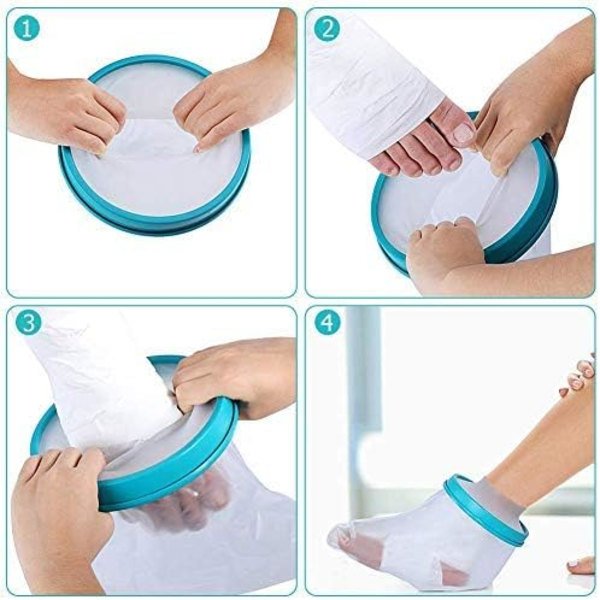 1

2

3

4