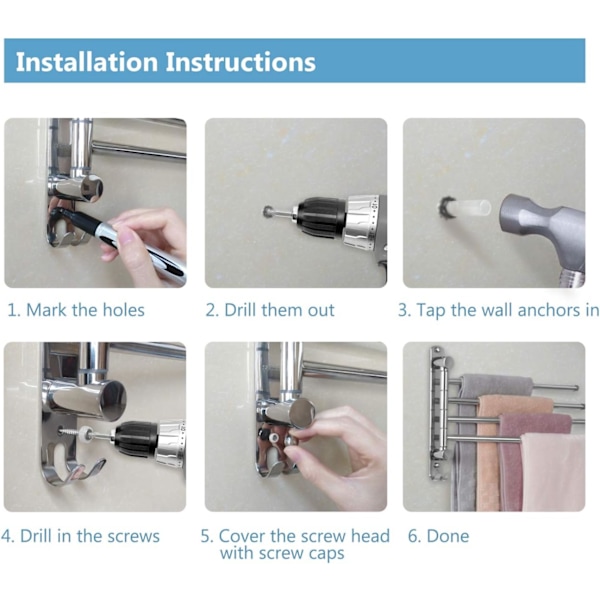 Installation Instructions

1. Mark the holes

2. Drill them out

3. Tap the wall anchors in

4. Drill in the screws

5. Cover the screw head with screw caps

6. Done