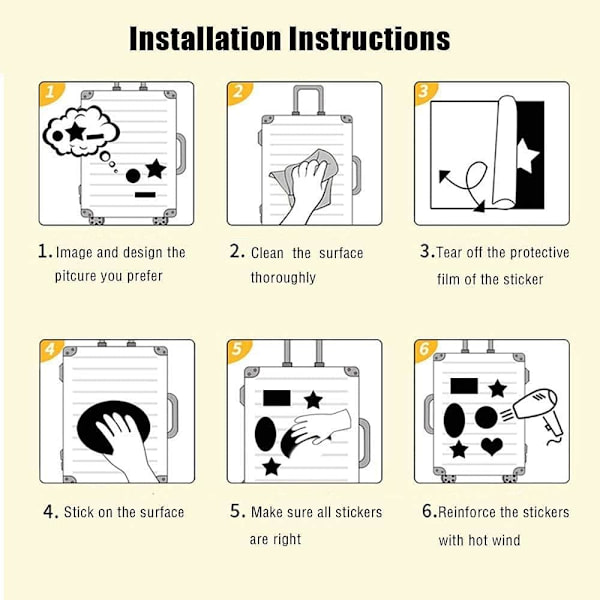 Installation Instructions

1

2

3

1. Image and design the pitcure you prefer

2. Clean the surface thoroughly

3. Tear off the protective film of the sticker

4

5

6

4. Stick on the surface

5. Make sure all stickers are right

6. Reinforce the stickers with hot wind